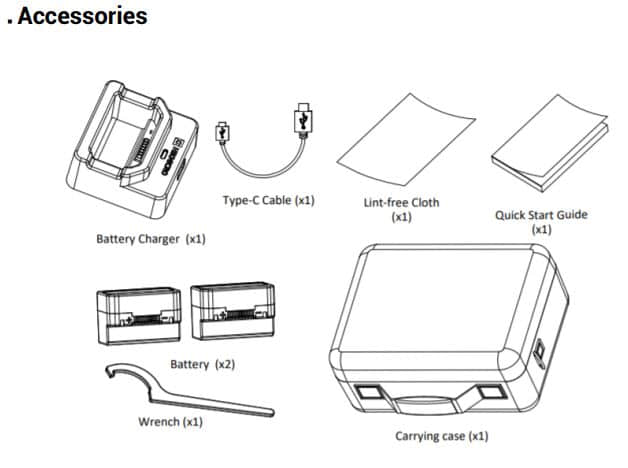 . Accessories

Battery Charger (x1)

Type-C Cable (x1)

Lint-free Cloth (x1)

Quick Start Guide (x1)

Battery (x2)

Wrench (x1)

Carrying case (x1)