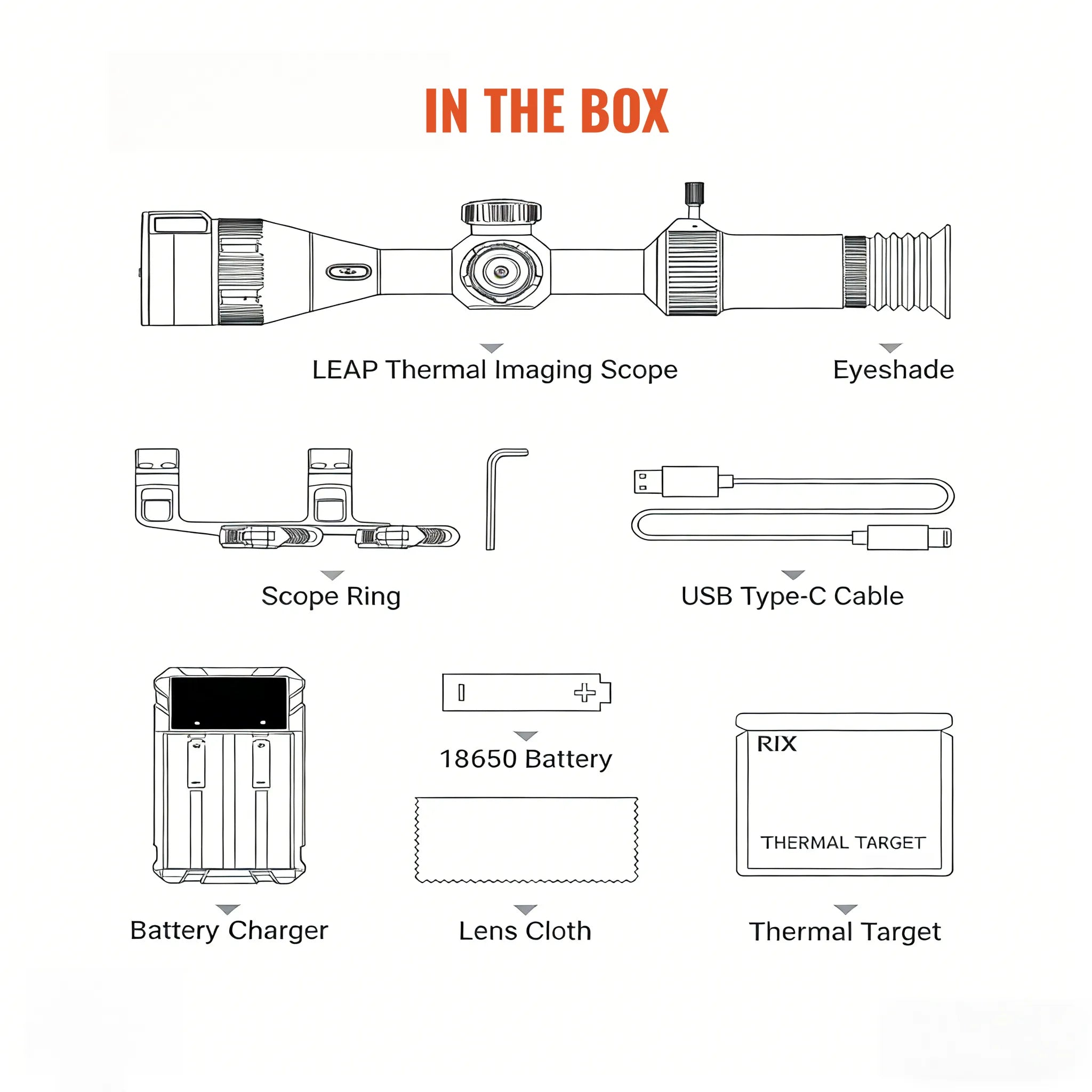 IN THE BOX

LEAP Thermal Imaging Scope

Eyeshade

Scope Ring

USB Type-C Cable

18650 Battery

RIX

THERMAL TARGET

Battery Charger

Lens Cloth

Thermal Target