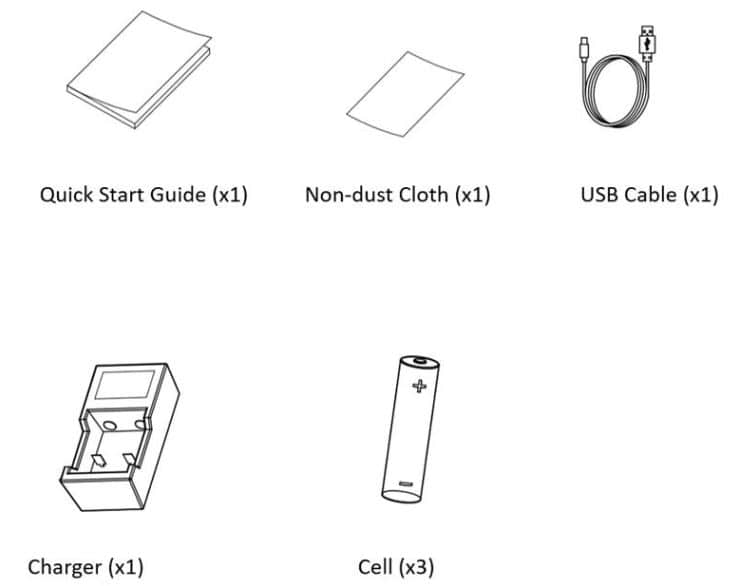 Quick Start Guide (x1)

Non-dust Cloth (x1)

USB Cable (x1)

Charger (x1)

Cell (x3)